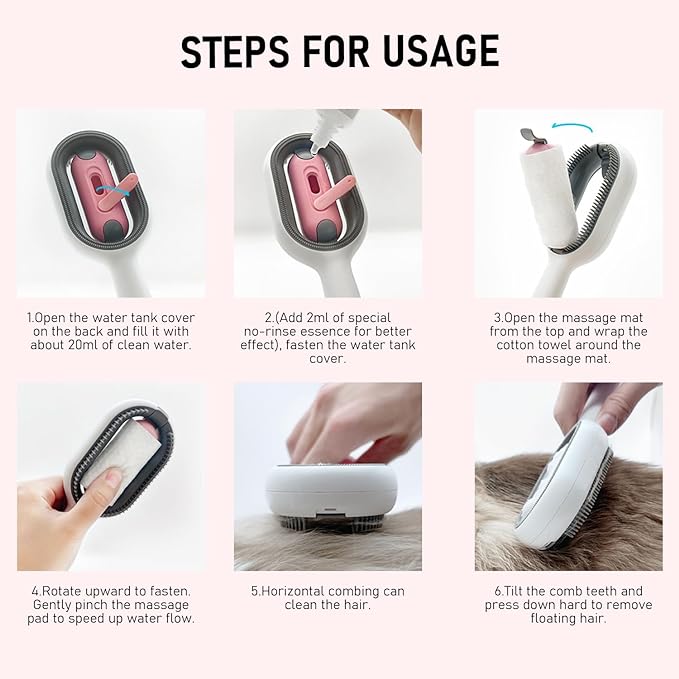 STEPS FOR USAGE

1.Open the water tank cover on the back and fill it with about 20ml of clean water.

2.(Add 2ml of special no-rinse essence for better effect), fasten the water tank cover.

3.Open the massage mat from the top and wrap the cotton towel around the massage mat.

4.Rotate upward to fasten. Gently pinch the massage pad to speed up water flow.

5.Horizontal combing can clean the hair.

6.Tilt the comb teeth and press down hard to remove floating hair.